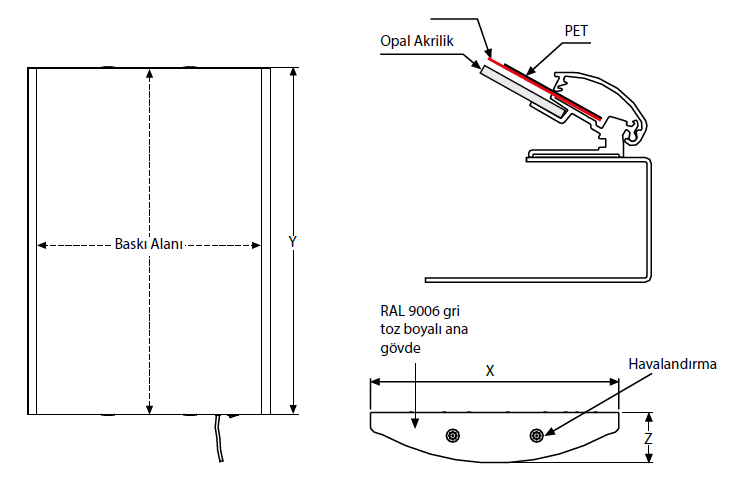 Baskı Alanı

Y

Opal Akrilik

PET

RAL 9006 gri toz boyalı ana gövde

X

Havalandırma

Z